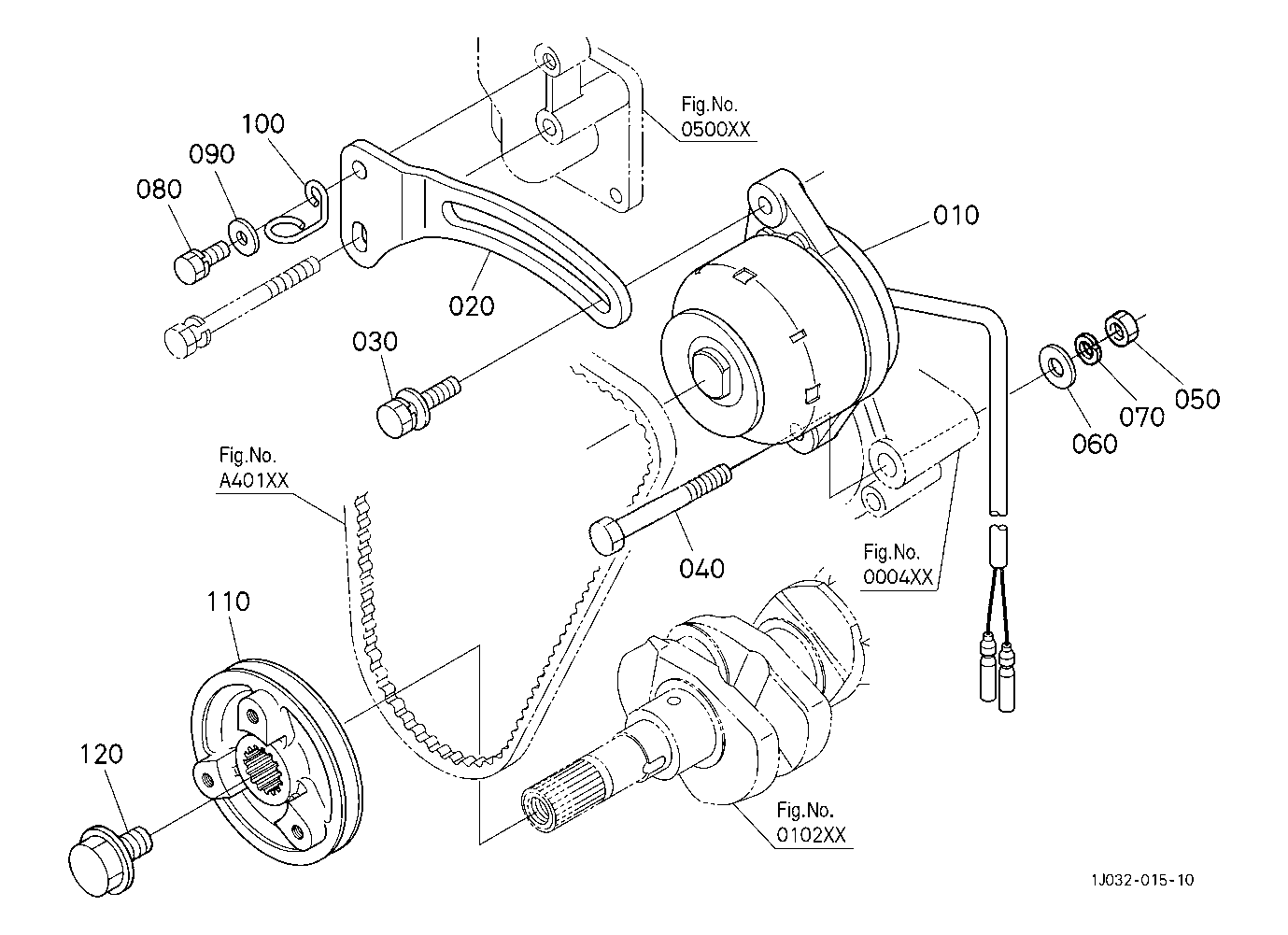 Fig.No.
0500XX

100
090
080

010

020

030

050
070
060

Fig.No.
A401XX

040

Fig.No.
0004XX

110

120

Fig.No.
0102XX

1J032-015-10